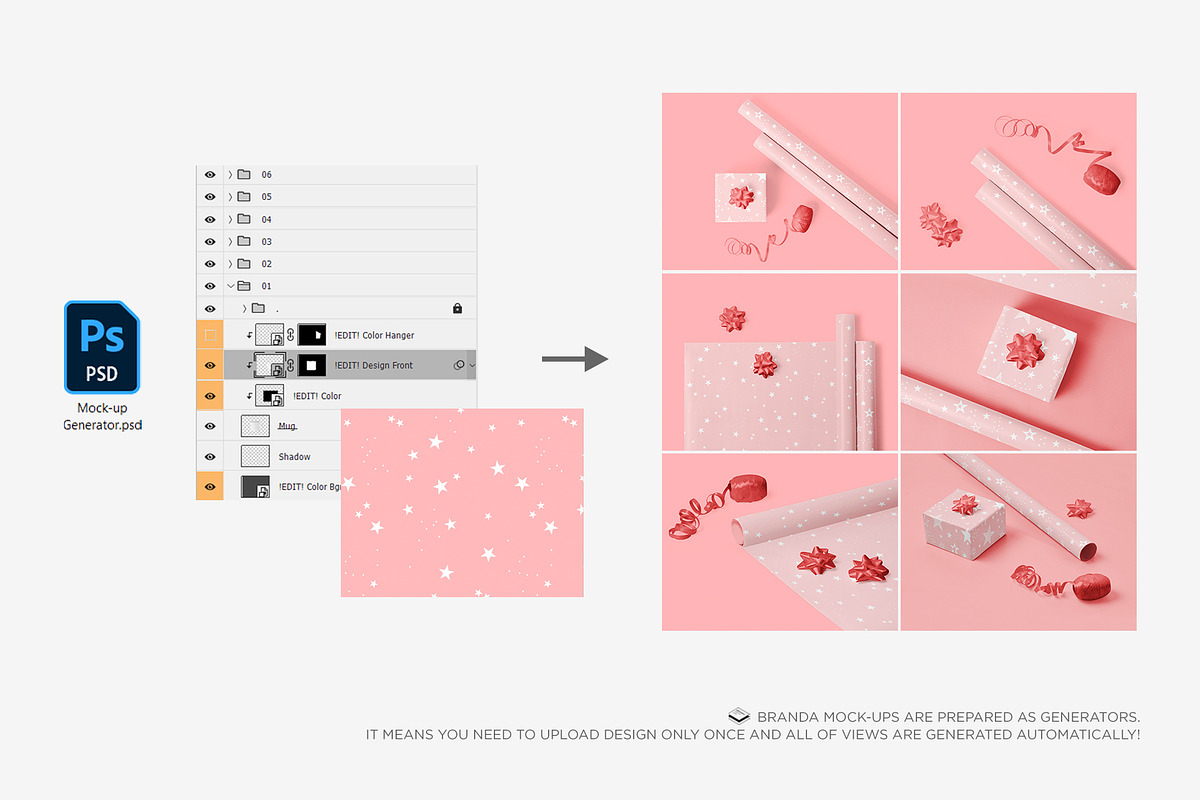 Ps
PSD
Mock-up Generator.psd

06
05
04
03
02
01
.
!EDIT! Color Hanger
!EDIT! Design Front
!EDIT! Color
Mug
Shadow
!EDIT! Color Bg

BRANDA MOCK-UPS ARE PREPARED AS GENERATORS.
IT MEANS YOU NEED TO UPLOAD DESIGN ONLY ONCE AND ALL OF VIEWS ARE GENERATED AUTOMATICALLY!