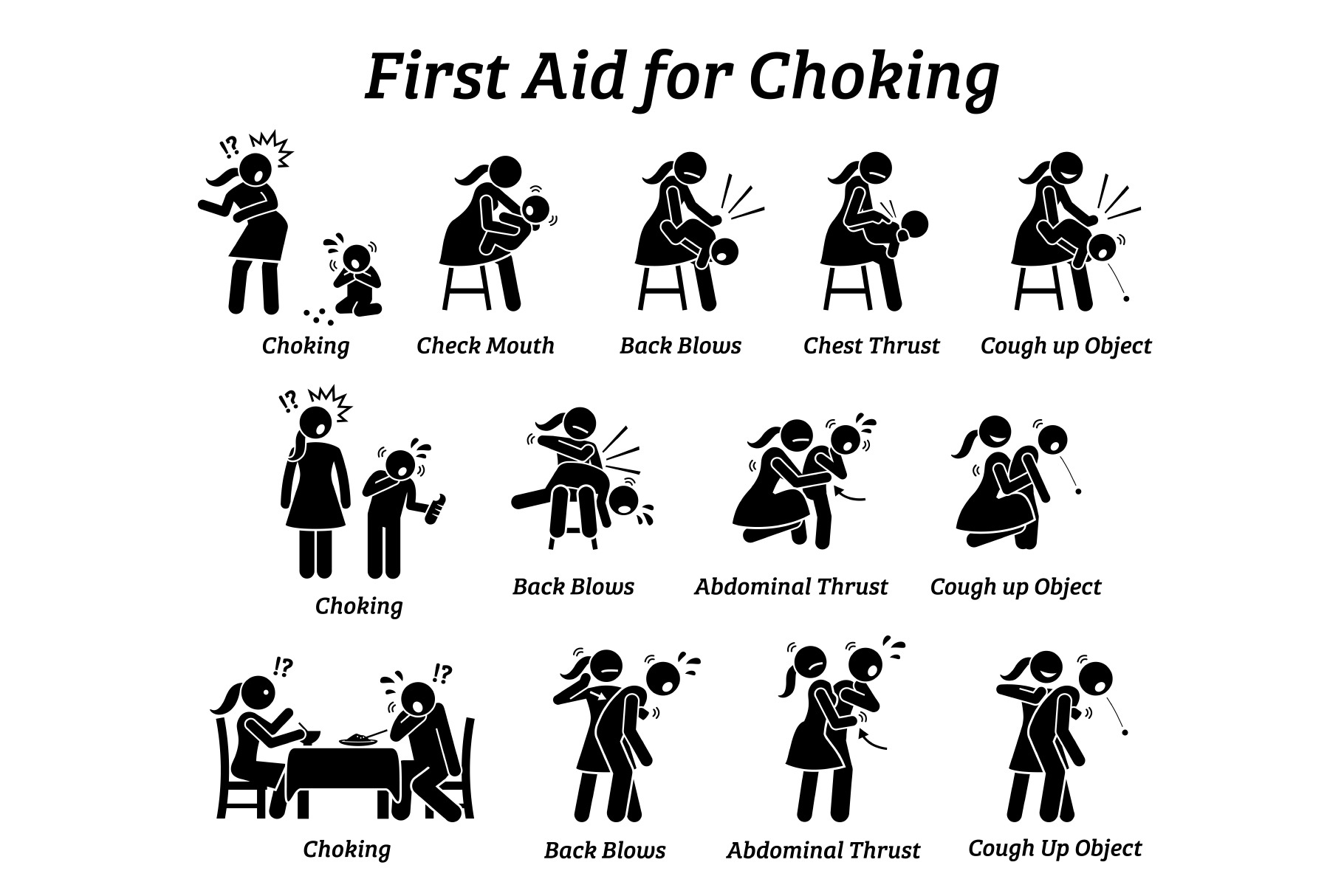 First Aid for Choking

!?

Choking

Check Mouth

Back Blows

Chest Thrust

Cough up Object

!?

Choking

Back Blows

Abdominal Thrust

Cough up Object

!?

!?

Choking

Back Blows

Abdominal Thrust

Cough Up Object