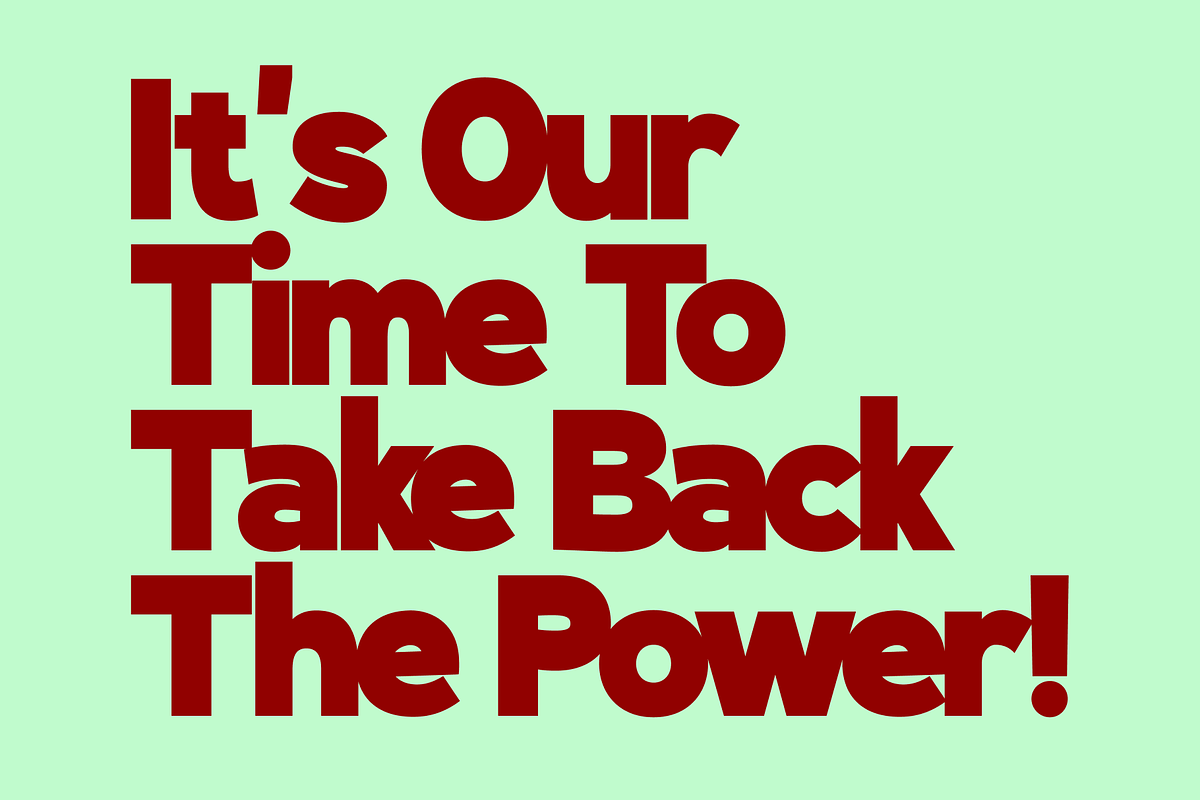 It's Our Time To Take Back The Power!