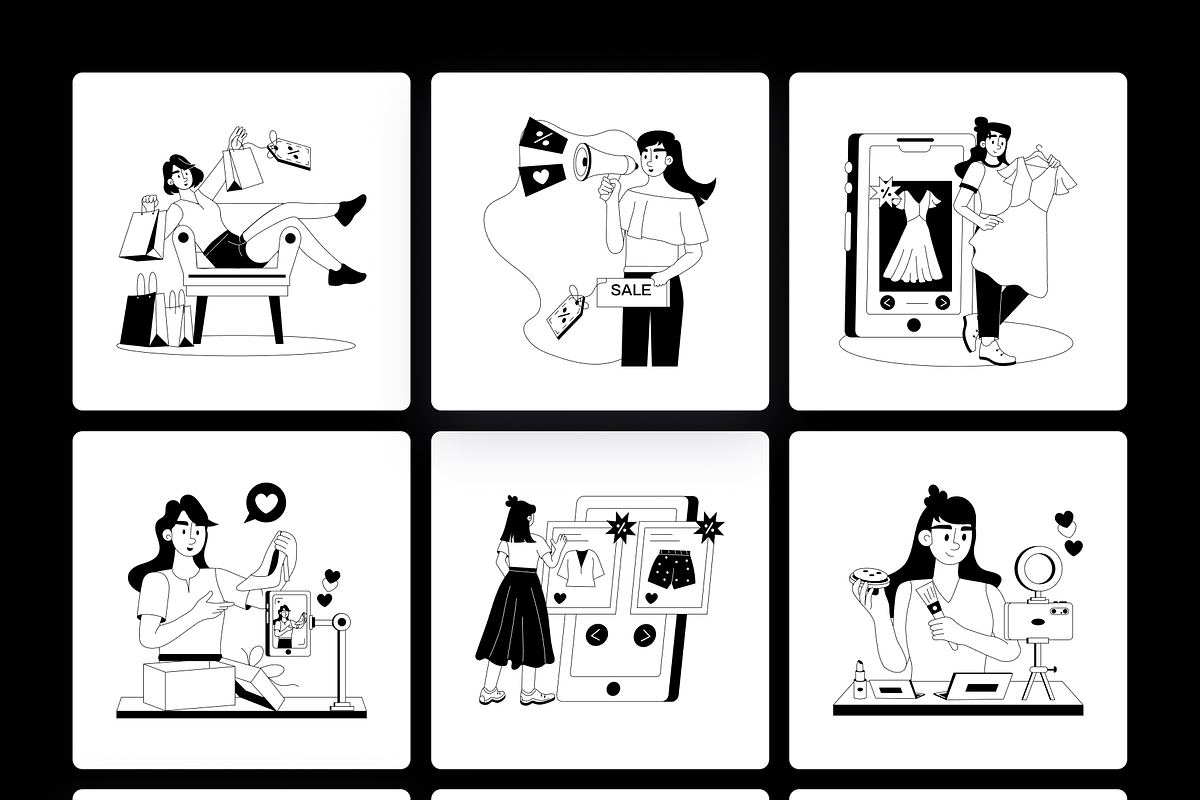 SALE