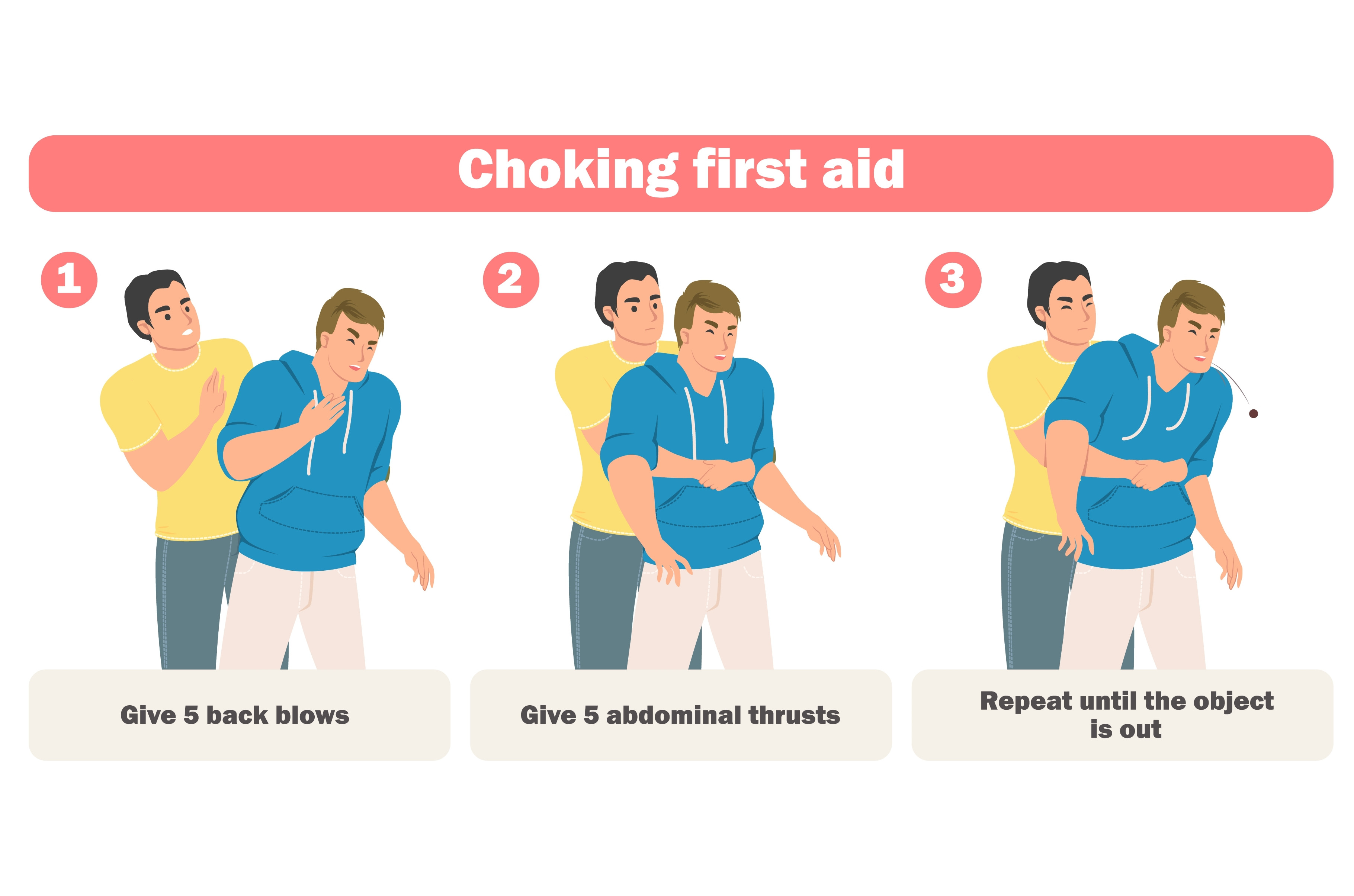 Choking first aid

1

Give 5 back blows

2

Give 5 abdominal thrusts

3

Repeat until the object is out