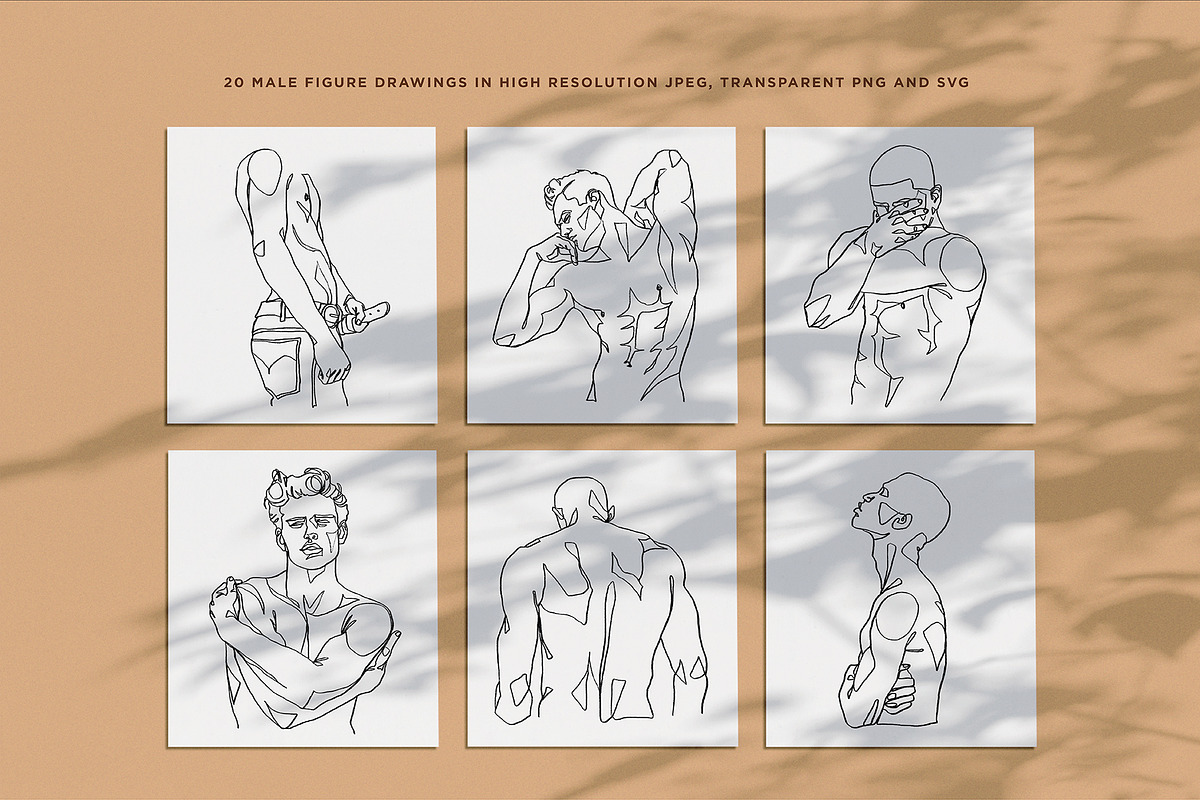 20 MALE FIGURE DRAWINGS IN HIGH RESOLUTION JPEG, TRANSPARENT PNG AND SVG