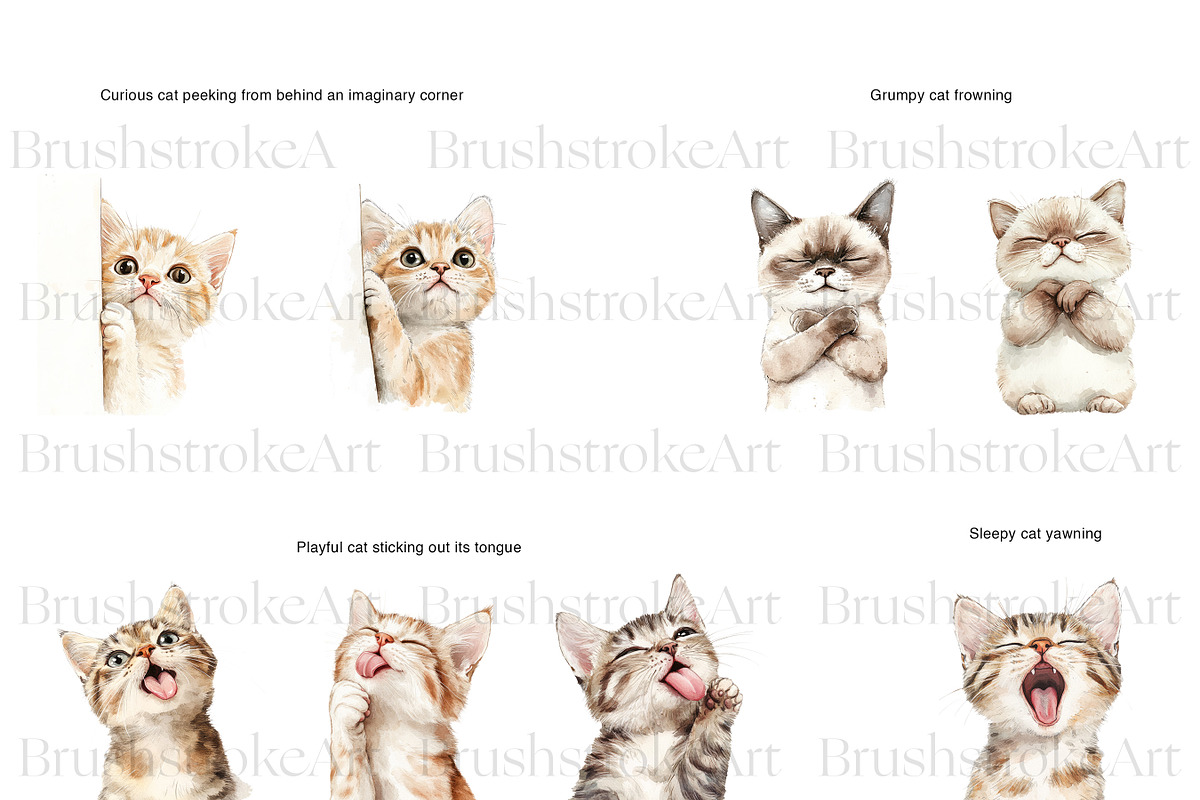 Curious cat peeking from behind an imaginary corner

Grumpy cat frowning

BrushstrokeA BrushstrokeArt BrushstrokeArt

BrushstrokeArt BrushstrokeArt BrushstrokeArt

BrushstrokeArt BrushstrokeArt BrushstrokeArt

Playful cat sticking out its tongue

Sleepy cat yawning

BrushstrokeArt BrushstrokeArt BrushstrokeArt

BrushstrokeArt BrushstrokeArt BrushstrokeArt