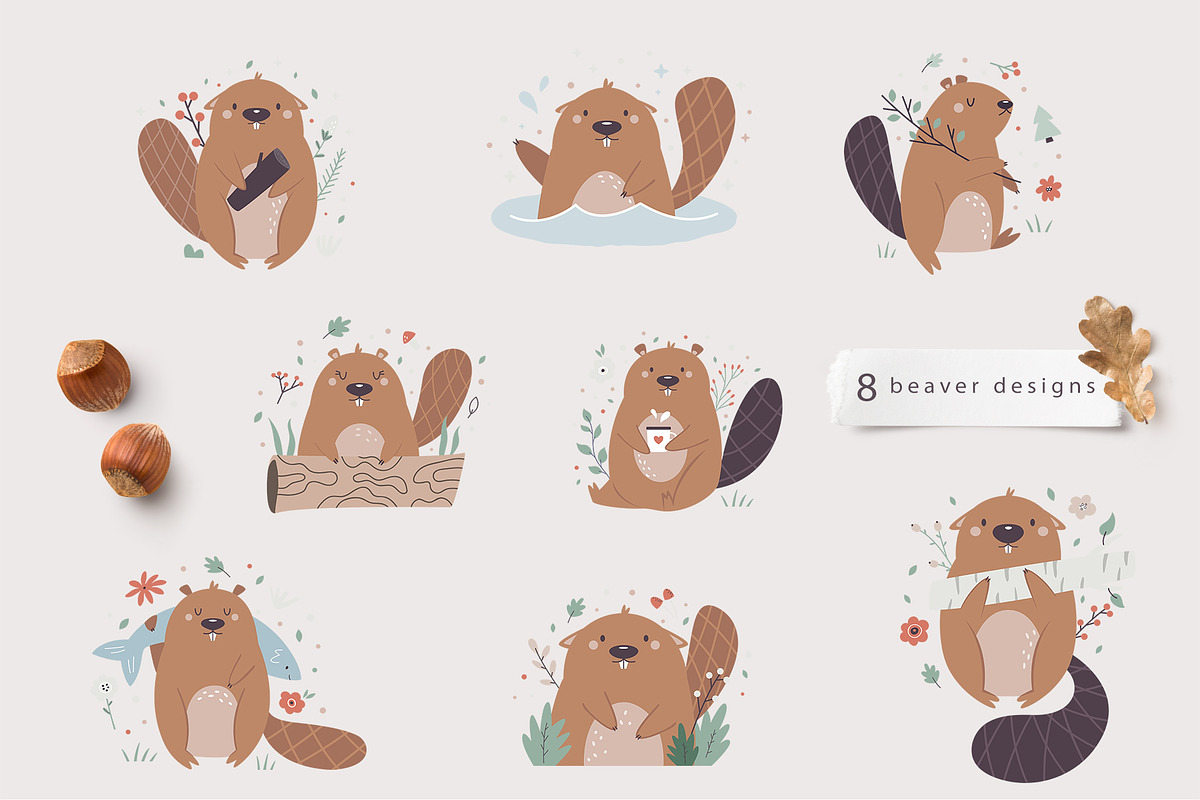 8 beaver designs