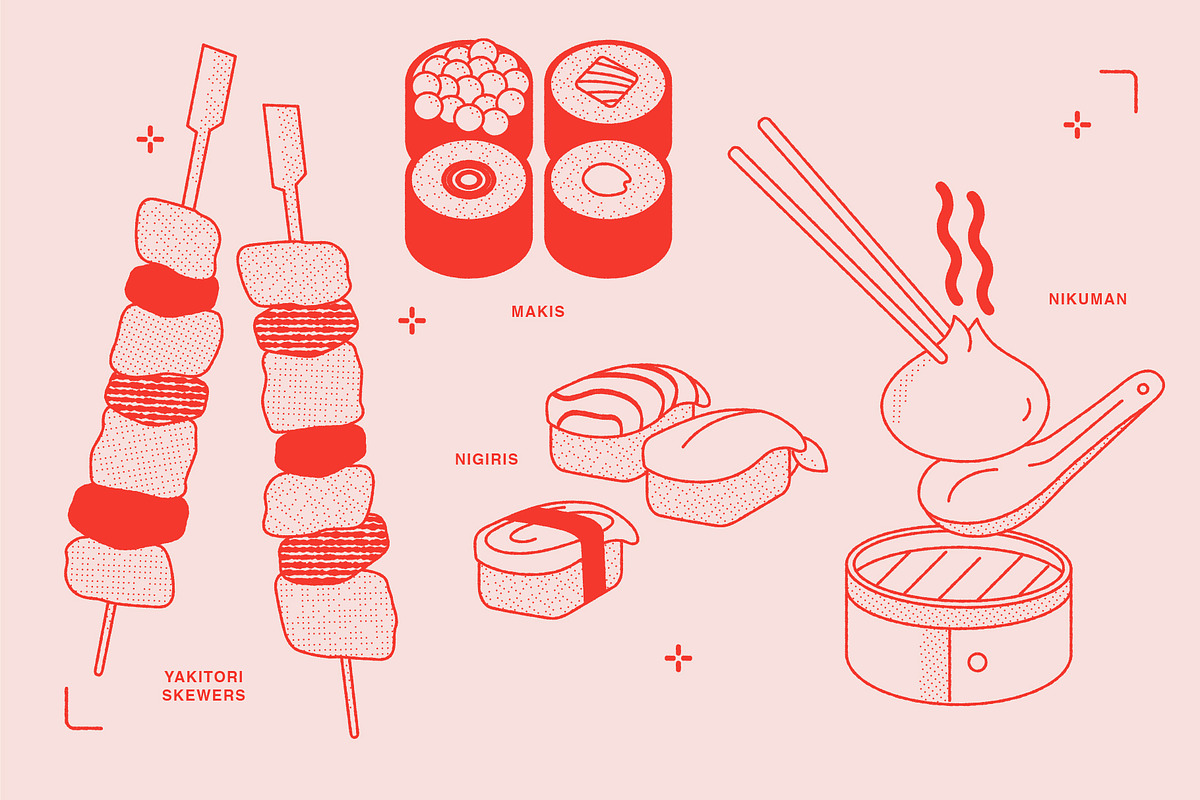 MAKIS

NIKUMAN

NIGIRIS

YAKITORI SKEWERS