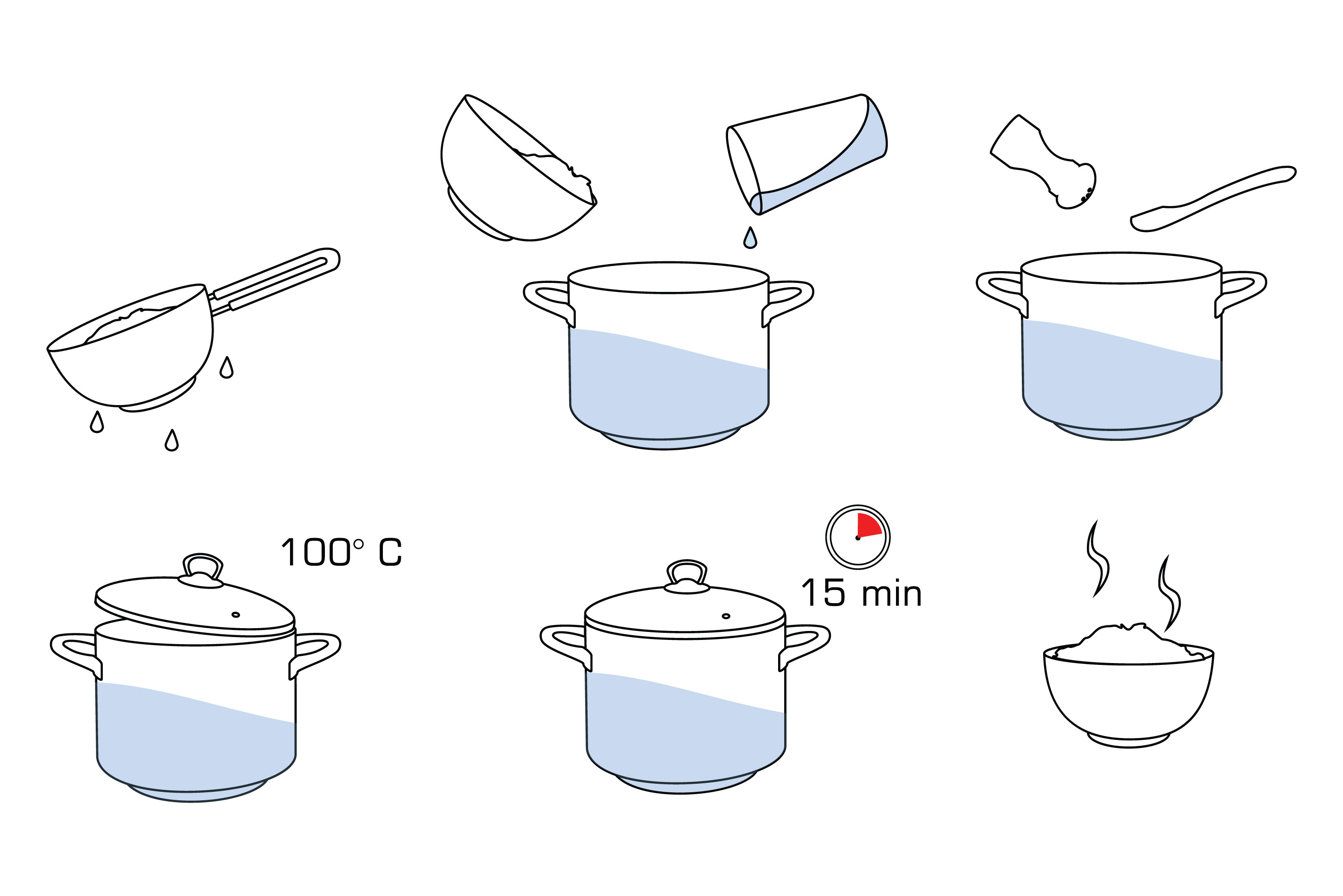 100° C

15 min