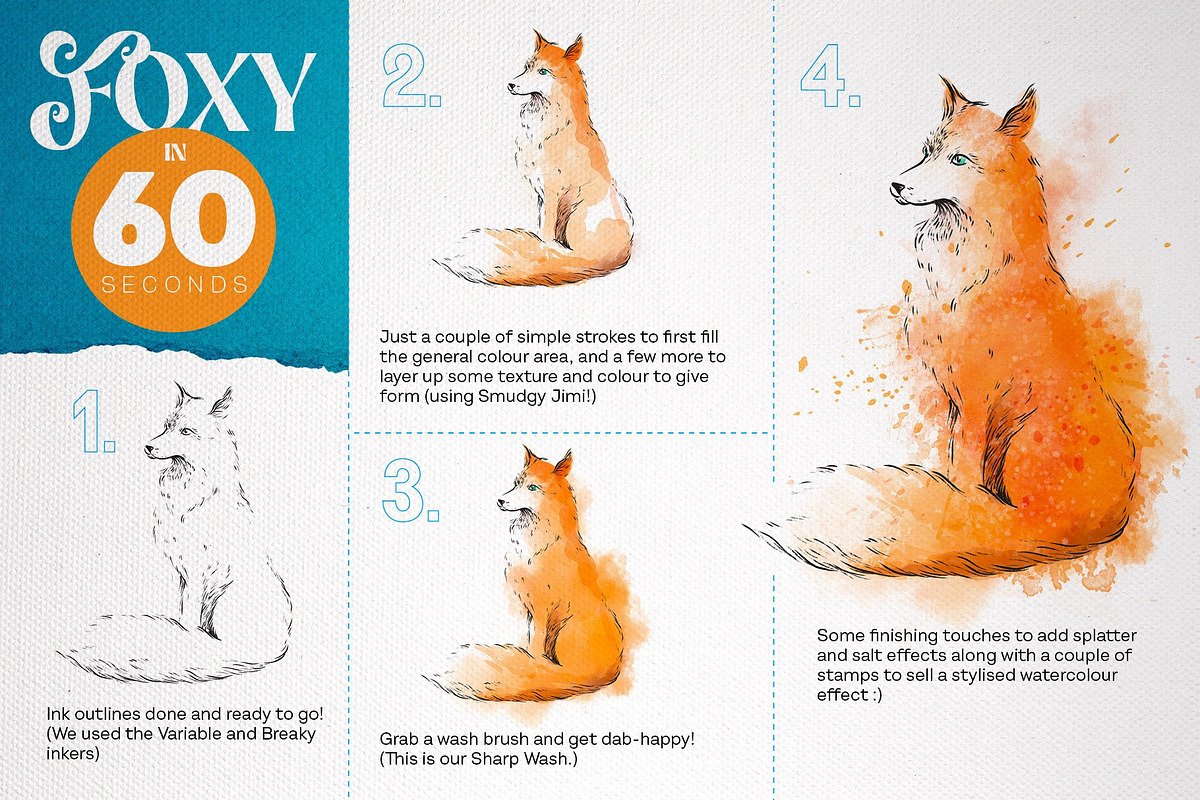 FOXY
IN
60
SECONDS

1.

Ink outlines done and ready to go! (We used the Variable and Breaky inkers)

2.

Just a couple of simple strokes to first fill the general colour area, and a few more to layer up some texture and colour to give form (using Smudgy Jimi!)

3.

Grab a wash brush and get dab-happy! (This is our Sharp Wash.)

4.

Some finishing touches to add splatter and salt effects along with a couple of stamps to sell a stylised watercolour effect :)