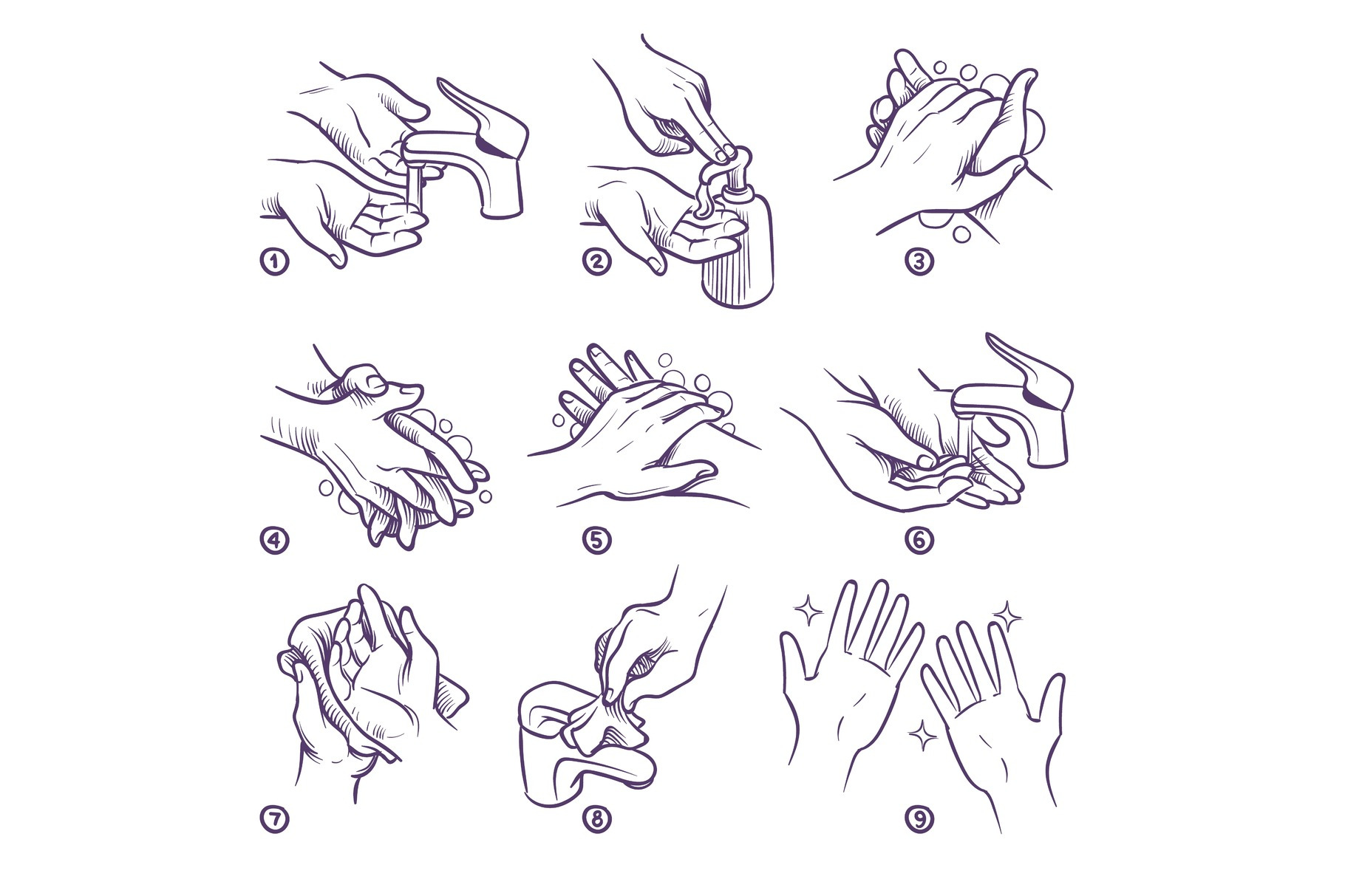 1
2
3
4
5
6
7
8
9