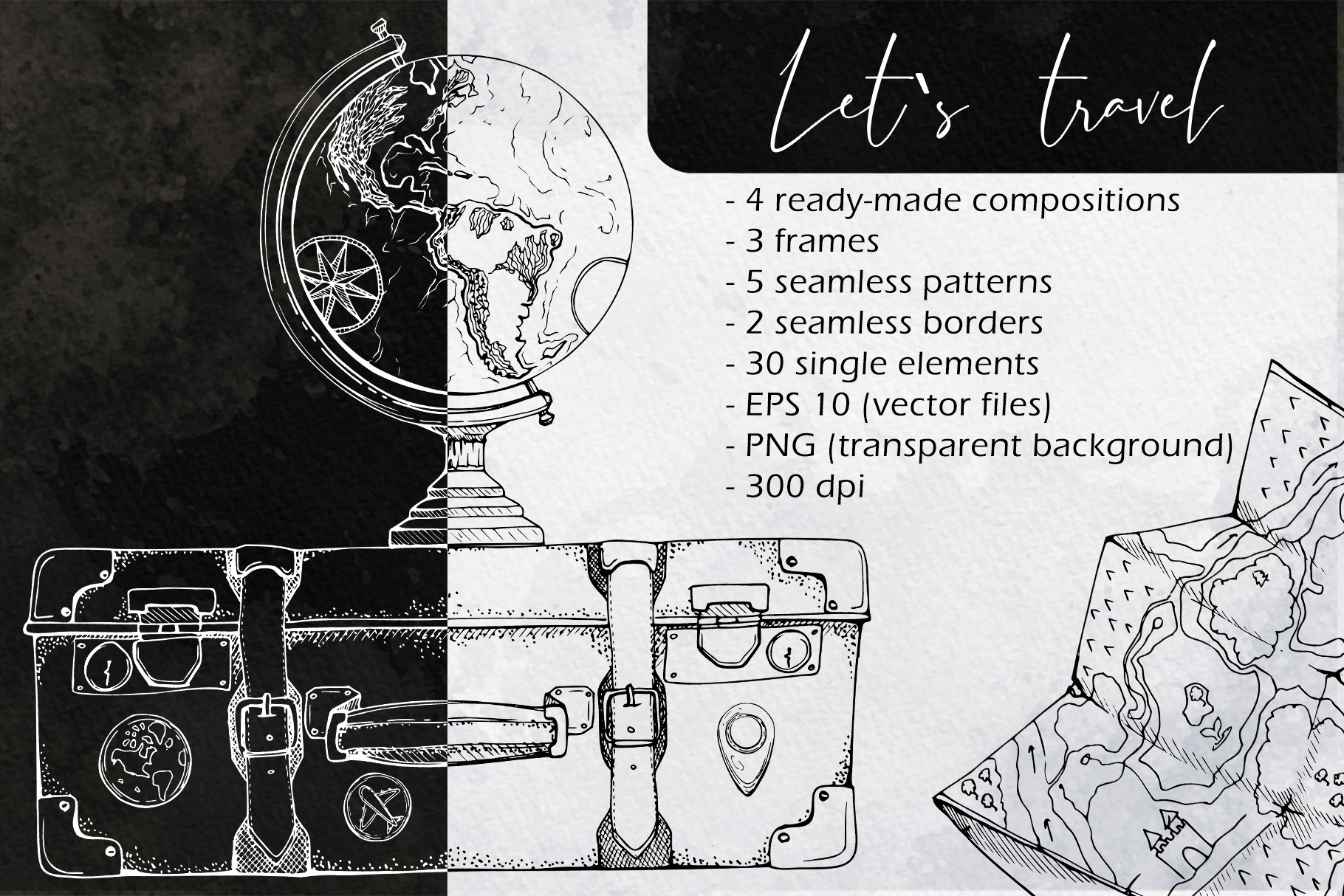 Let`s travel

- 4 ready-made compositions
- 3 frames
- 5 seamless patterns
- 2 seamless borders
- 30 single elements
- EPS 10 (vector files)
- PNG (transparent background)
- 300 dpi