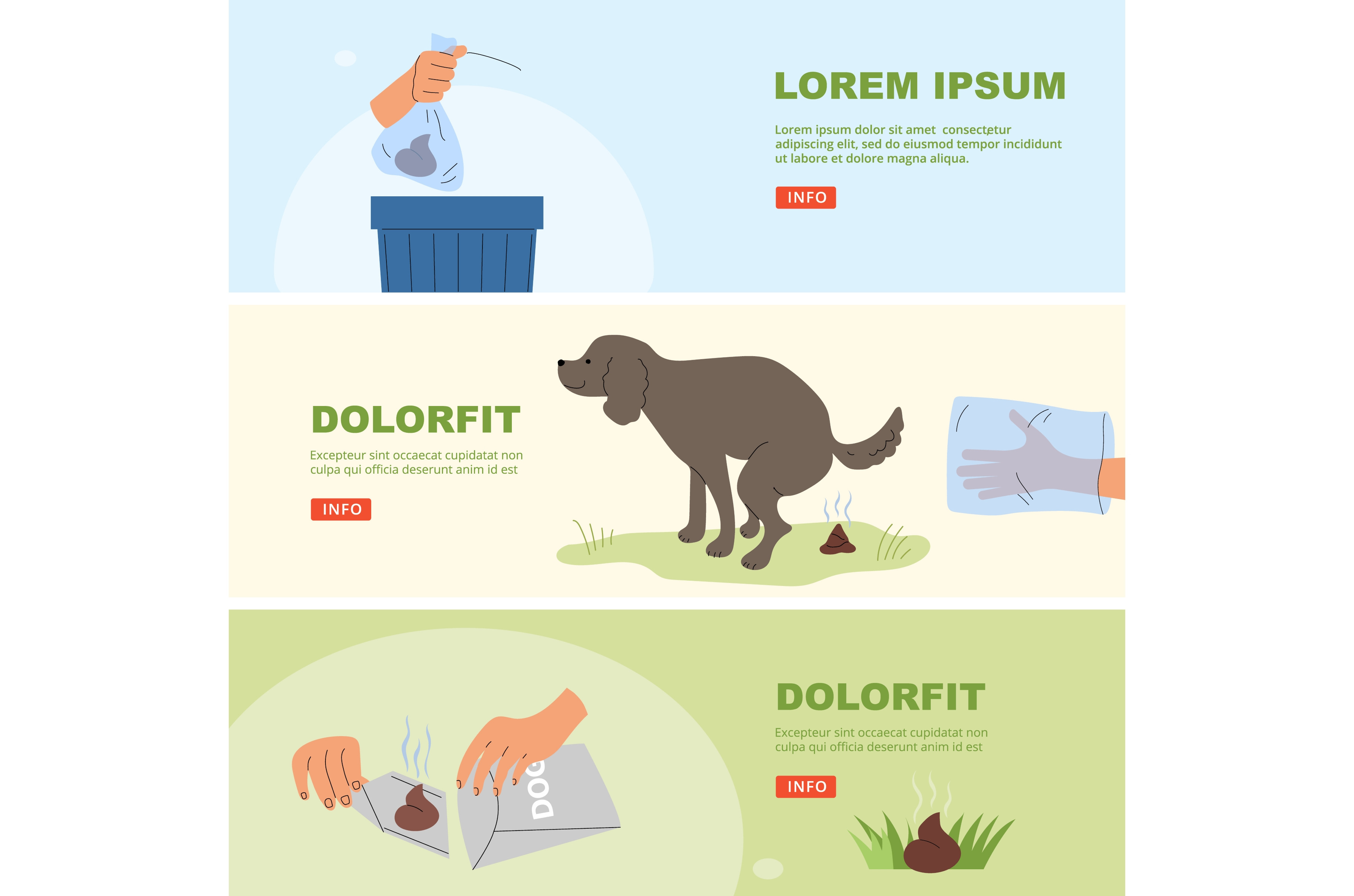 LOREM IPSUM

Lorem ipsum dolor sit amet consectetur adipiscing elit, sed do eiusmod tempor incididunt ut labore et dolore magna aliqua.

INFO

DOLORFIT

Excepteur sint occaecat cupidatat non culpa qui officia deserunt anim id est

INFO

DOG

DOLORFIT

Excepteur sint occaecat cupidatat non culpa qui officia deserunt anim id est

INFO