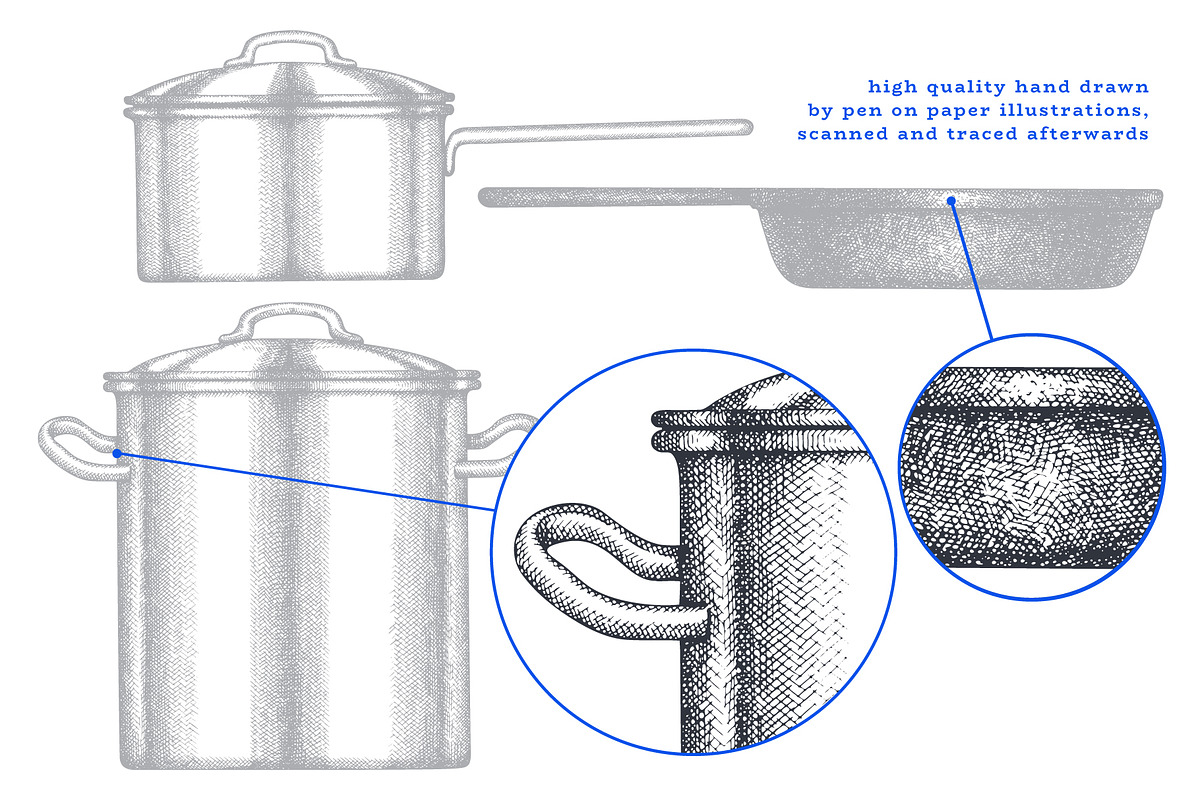 high quality hand drawn by pen on paper illustrations, scanned and traced afterwards