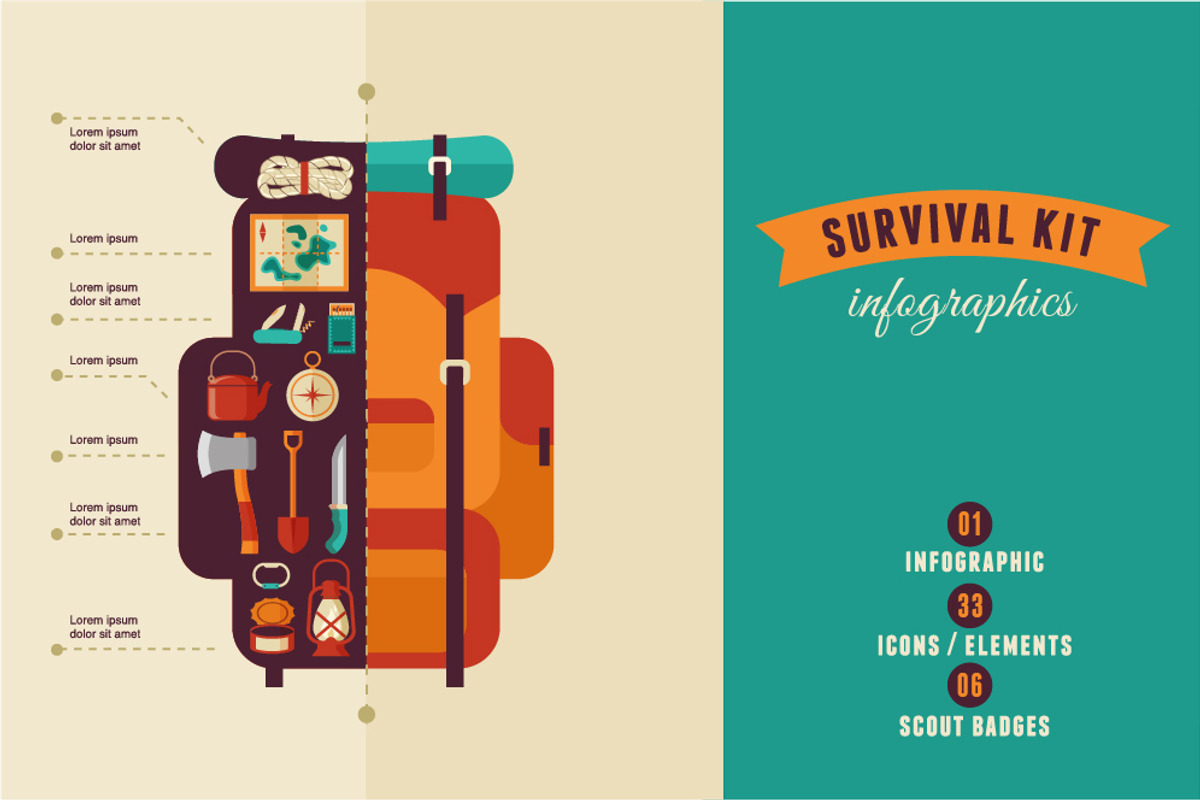 Lorem ipsum dolor sit amet

Lorem ipsum

Lorem ipsum dolor sit amet

Lorem ipsum

Lorem ipsum

Lorem ipsum dolor sit amet

Lorem ipsum dolor sit amet

SURVIVAL KIT

infographics

01

INFOGRAPHIC

33

ICONS / ELEMENTS

06

SCOUT BADGES