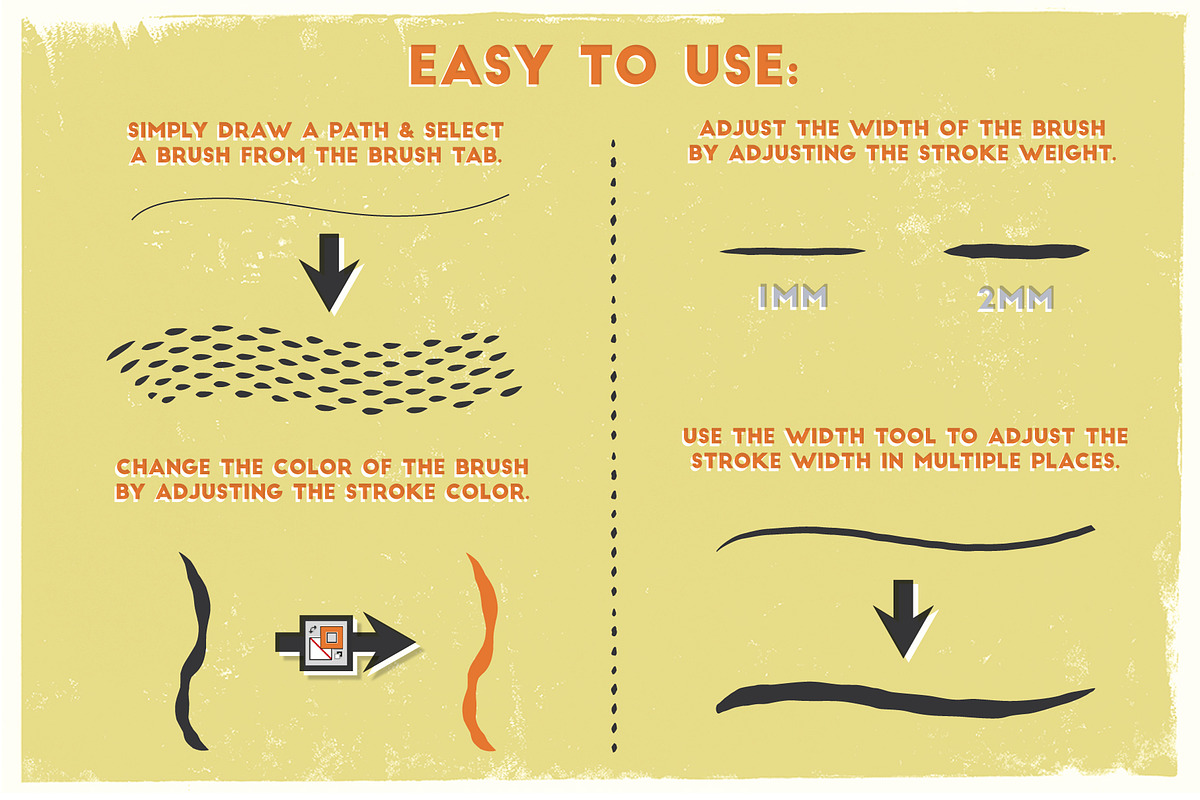 EASY TO USE:

SIMPLY DRAW A PATH & SELECT A BRUSH FROM THE BRUSH TAB.

CHANGE THE COLOR OF THE BRUSH BY ADJUSTING THE STROKE COLOR.

ADJUST THE WIDTH OF THE BRUSH BY ADJUSTING THE STROKE WEIGHT.

1MM

2MM

USE THE WIDTH TOOL TO ADJUST THE STROKE WIDTH IN MULTIPLE PLACES.