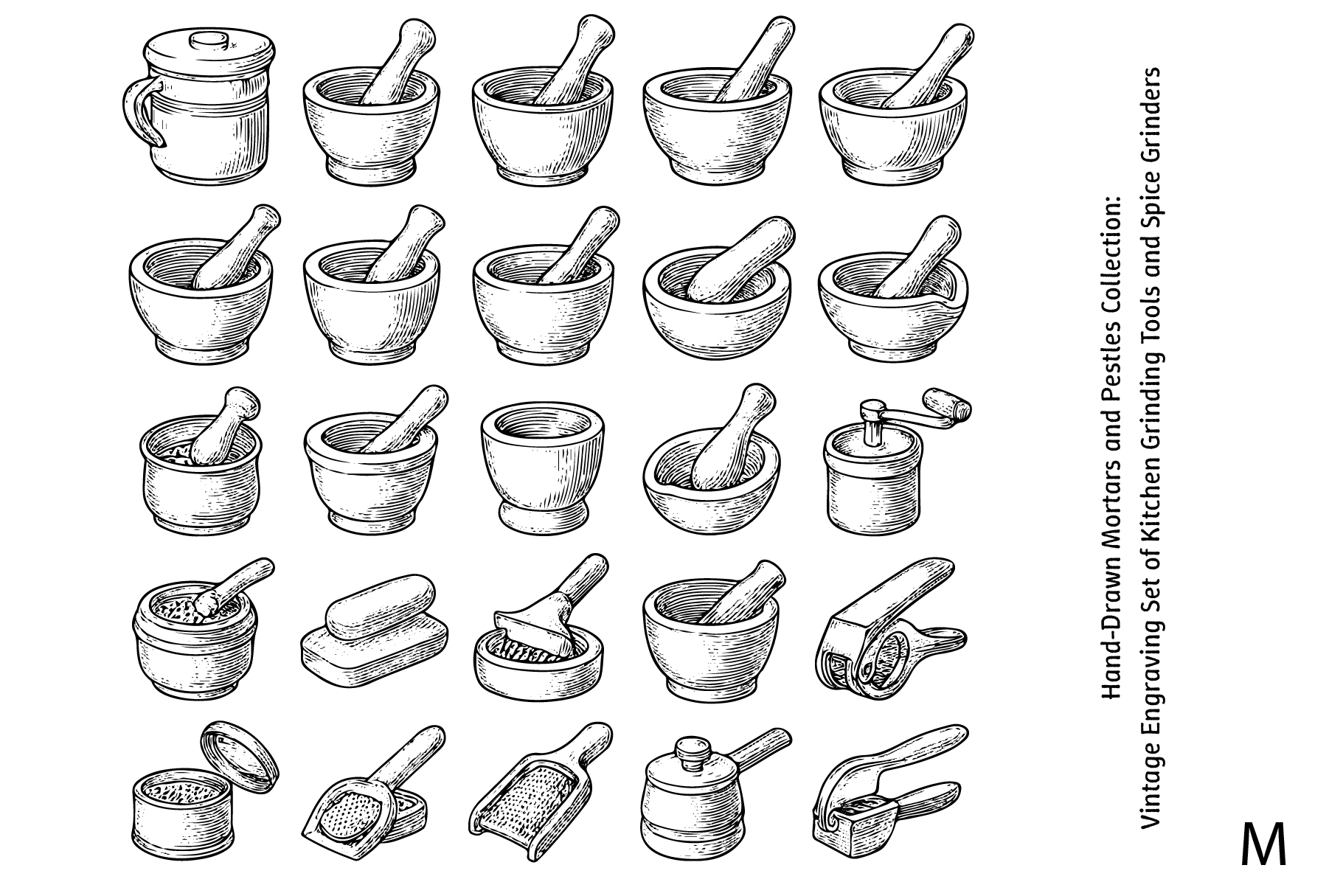 Hand-Drawn Mortars and Pestles Collection:
Vintage Engraving Set of Kitchen Grinding Tools and Spice Grinders

M