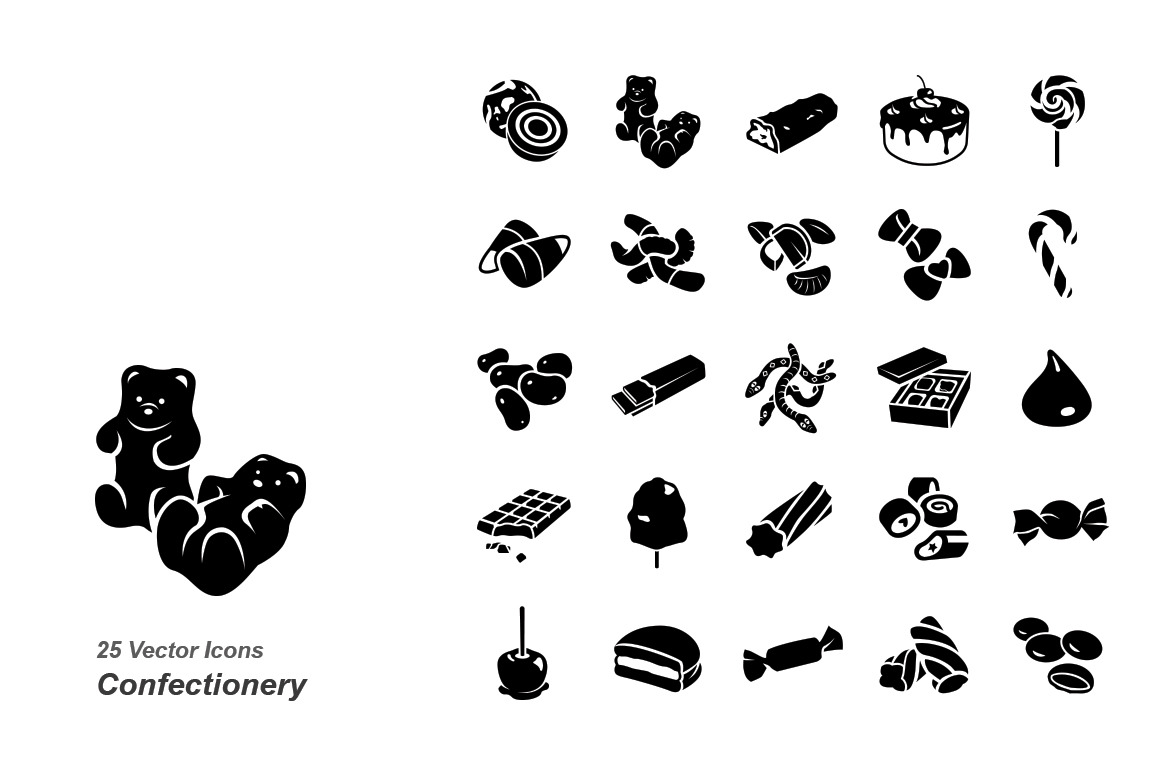 25 Vector Icons
Confectionery