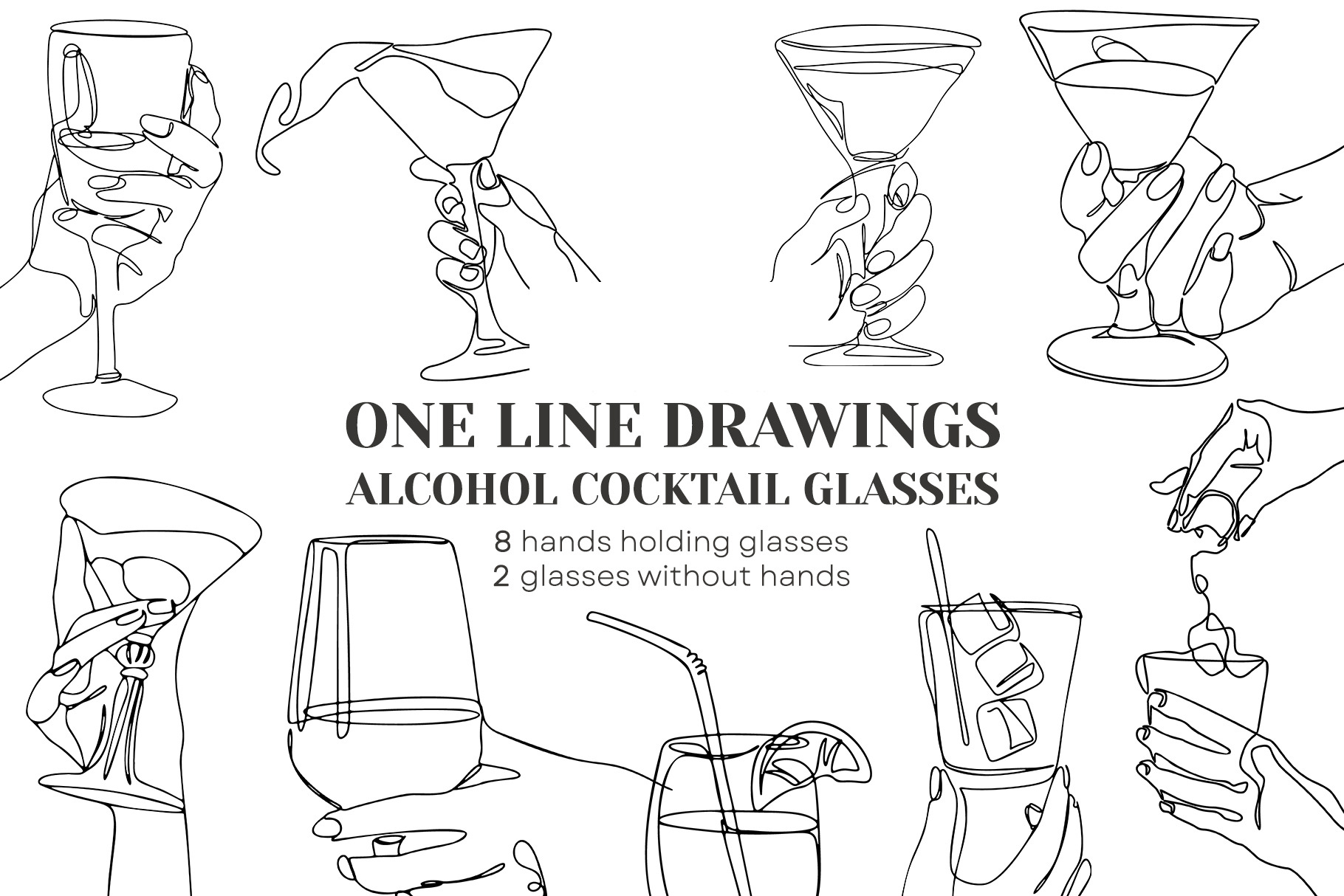 ONE LINE DRAWINGS
ALCOHOL COCKTAIL GLASSES

8 hands holding glasses
2 glasses without hands