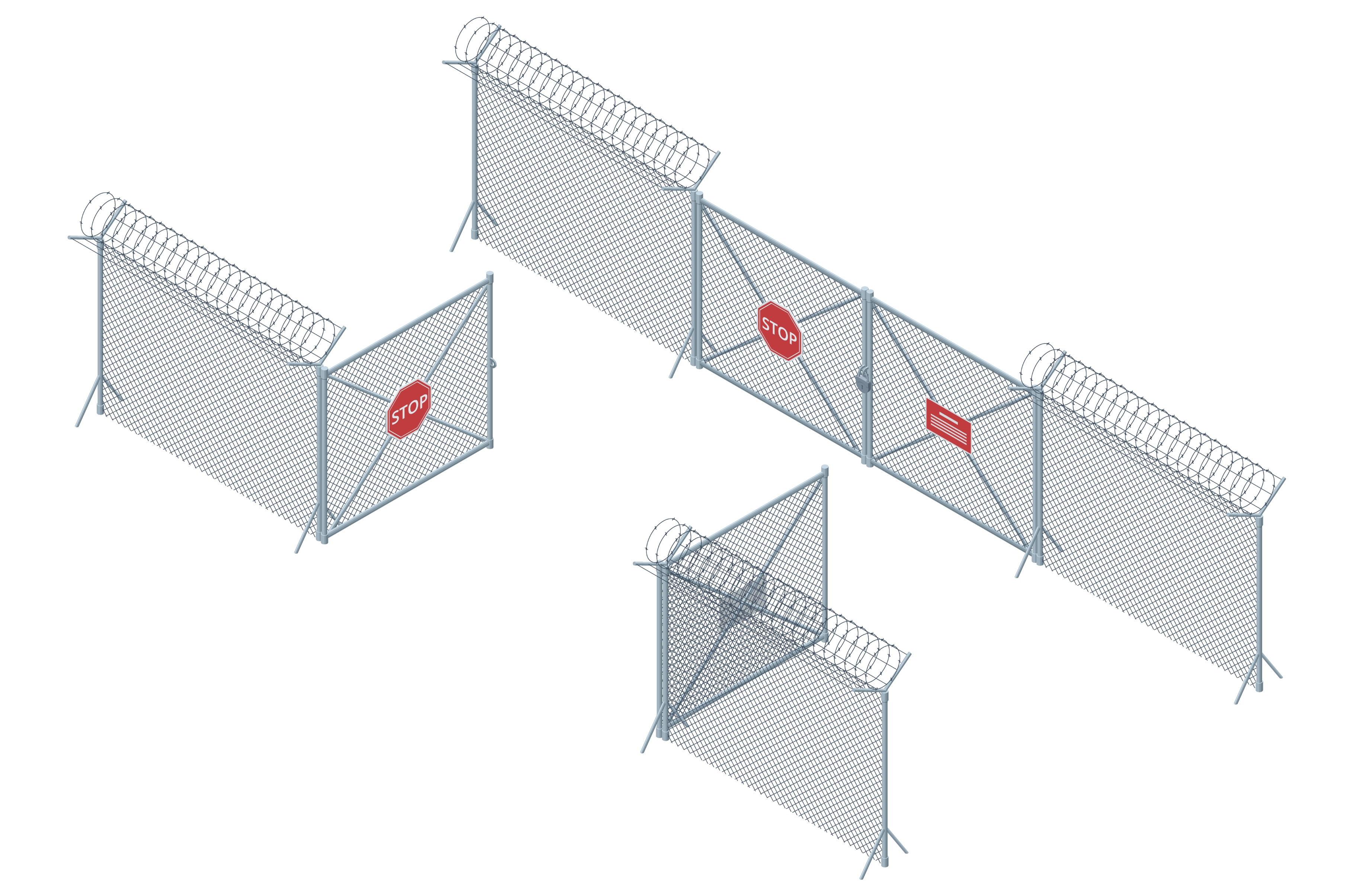 STOP

STOP