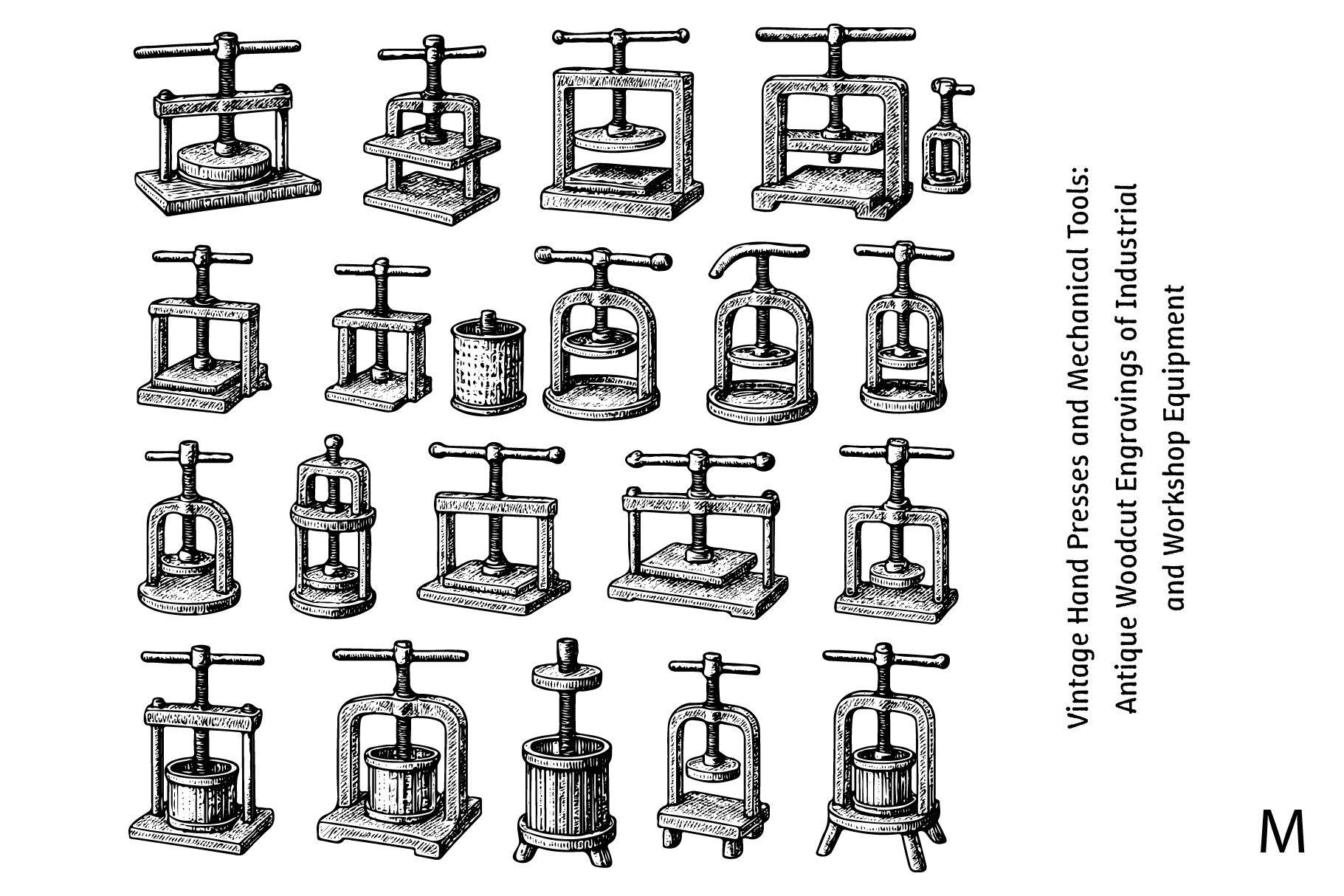 Vintage Hand Presses and Mechanical Tools: Antique Woodcut Engravings of Industrial and Workshop Equipment

M