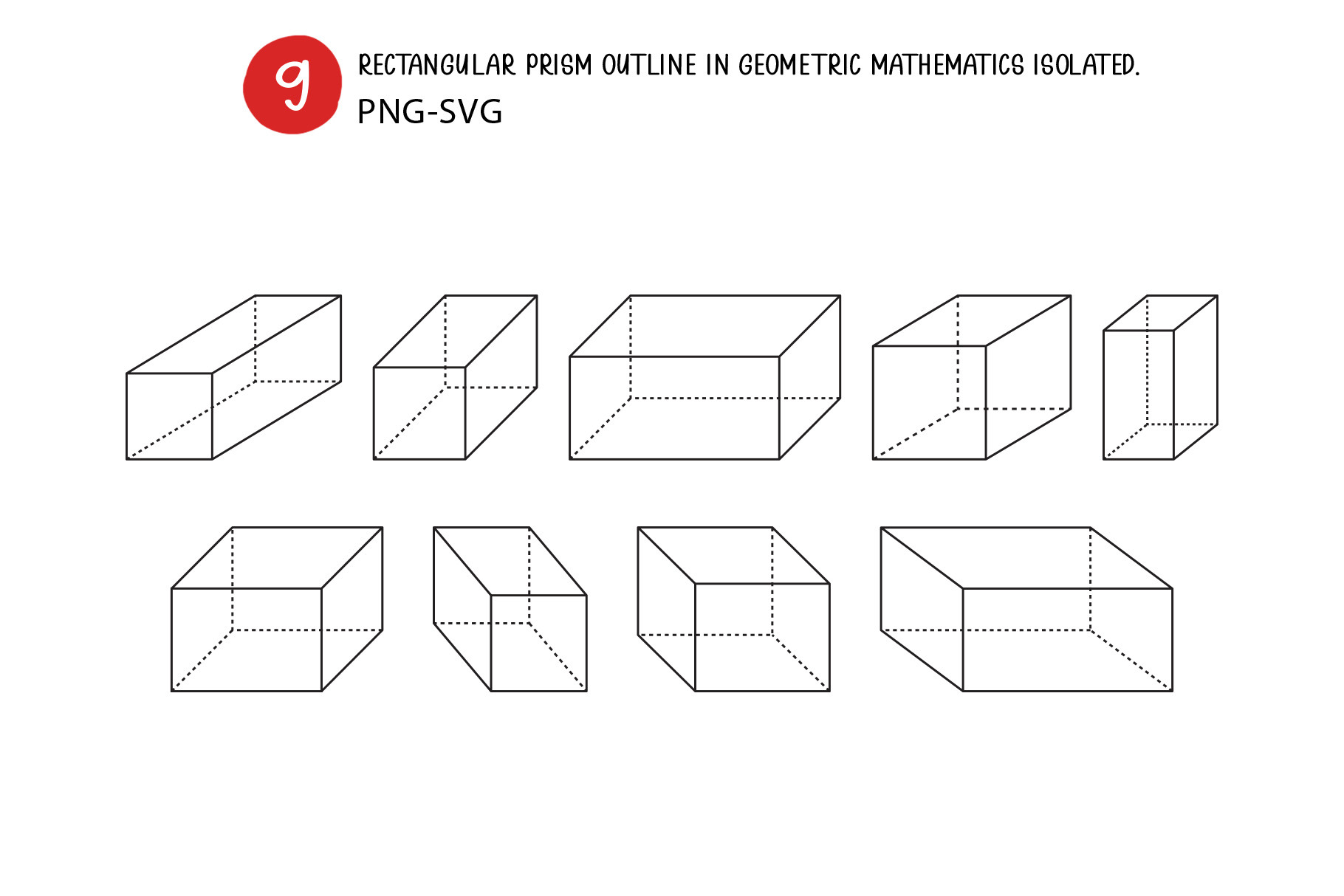 9

RECTANGULAR PRISM OUTLINE IN GEOMETRIC MATHEMATICS ISOLATED.

PNG-SVG