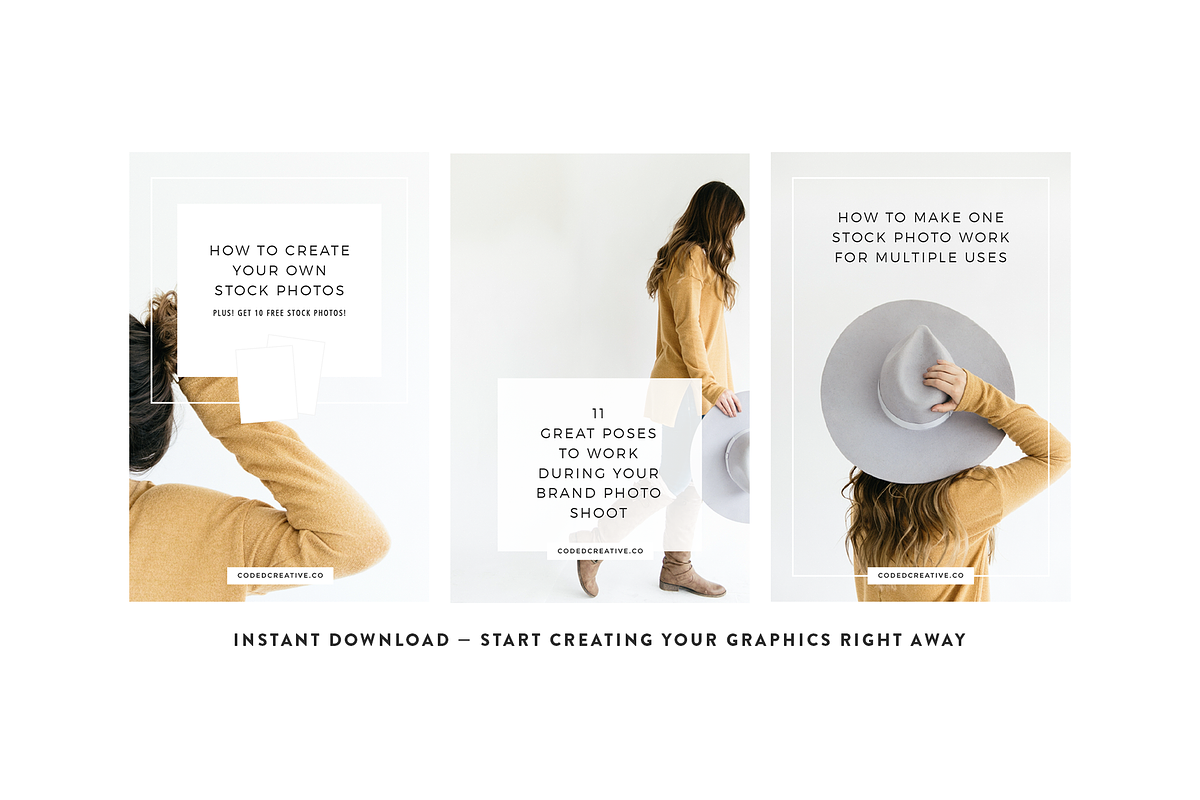 HOW TO CREATE YOUR OWN STOCK PHOTOS

PLUS! GET 10 FREE STOCK PHOTOS!

CODEDCREATIVE.CO

11 GREAT POSES TO WORK DURING YOUR BRAND PHOTO SHOOT

CODEDCREATIVE.CO

HOW TO MAKE ONE STOCK PHOTO WORK FOR MULTIPLE USES

CODEDCREATIVE.CO

INSTANT DOWNLOAD — START CREATING YOUR GRAPHICS RIGHT AWAY