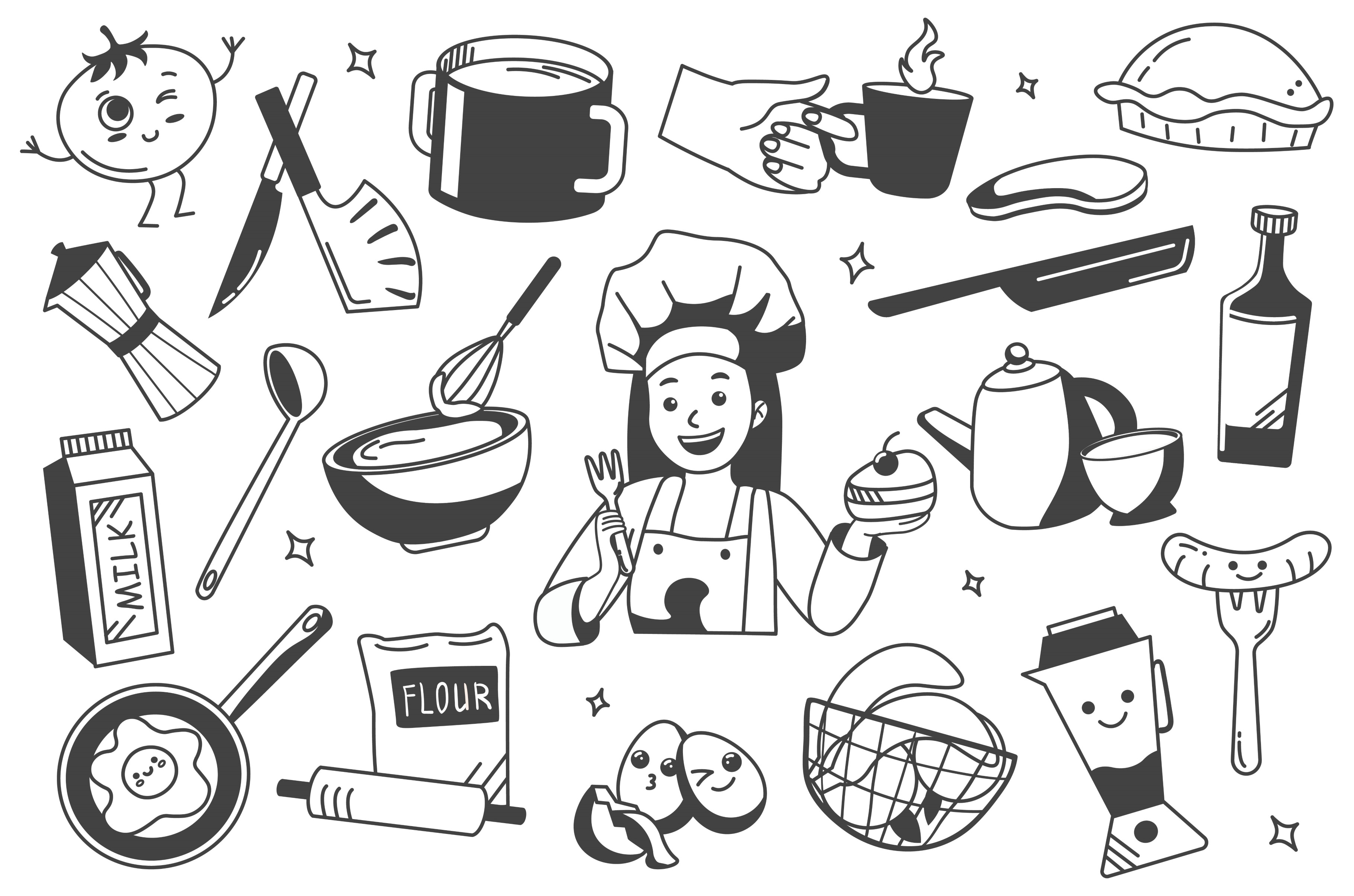 MILK

FLOUR